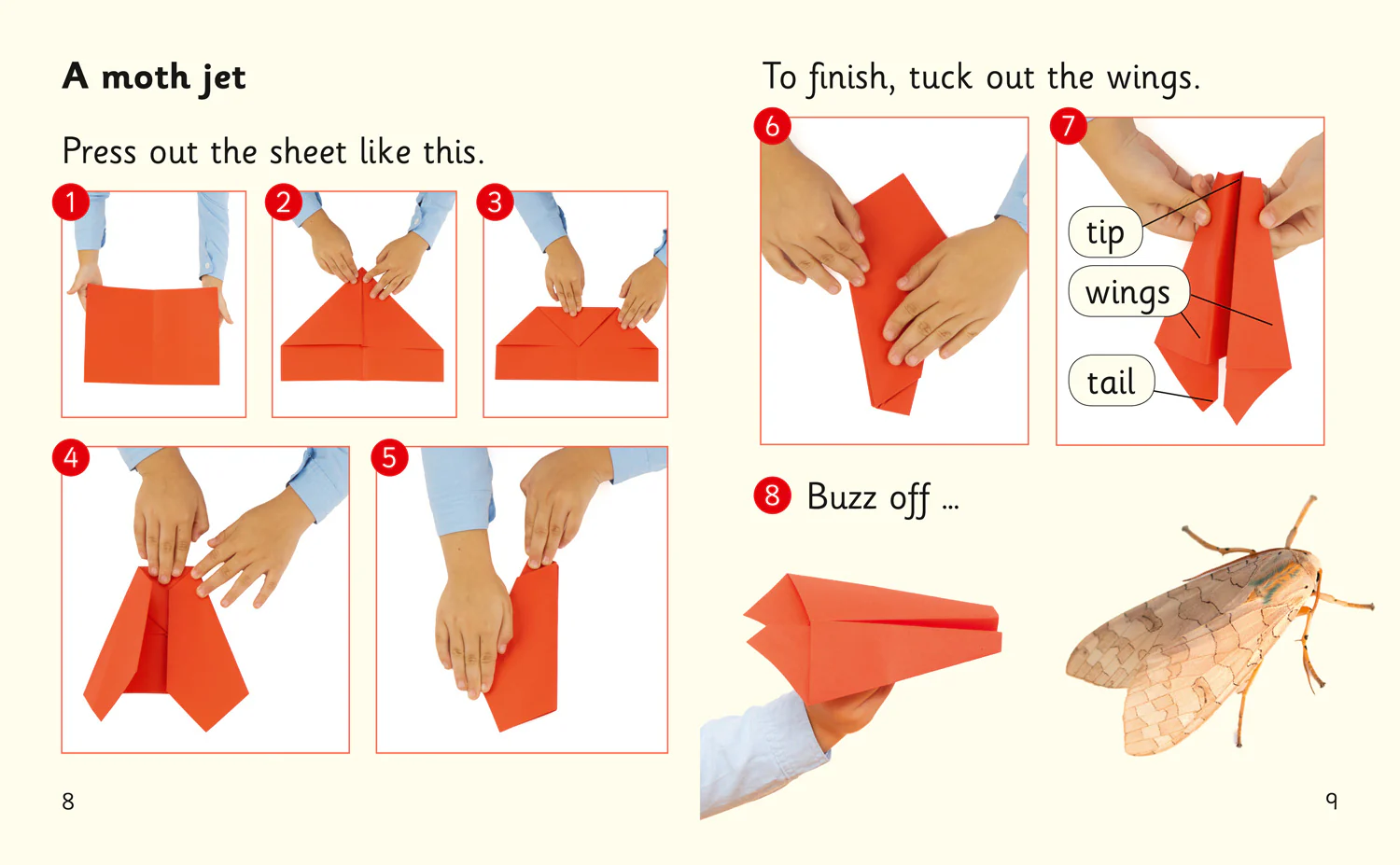 A moth jet

Press out the sheet like this.

1

2

3

4

5

8

To finish, tuck out the wings.

6

7

tip

wings

tail

8 Buzz off ...

9